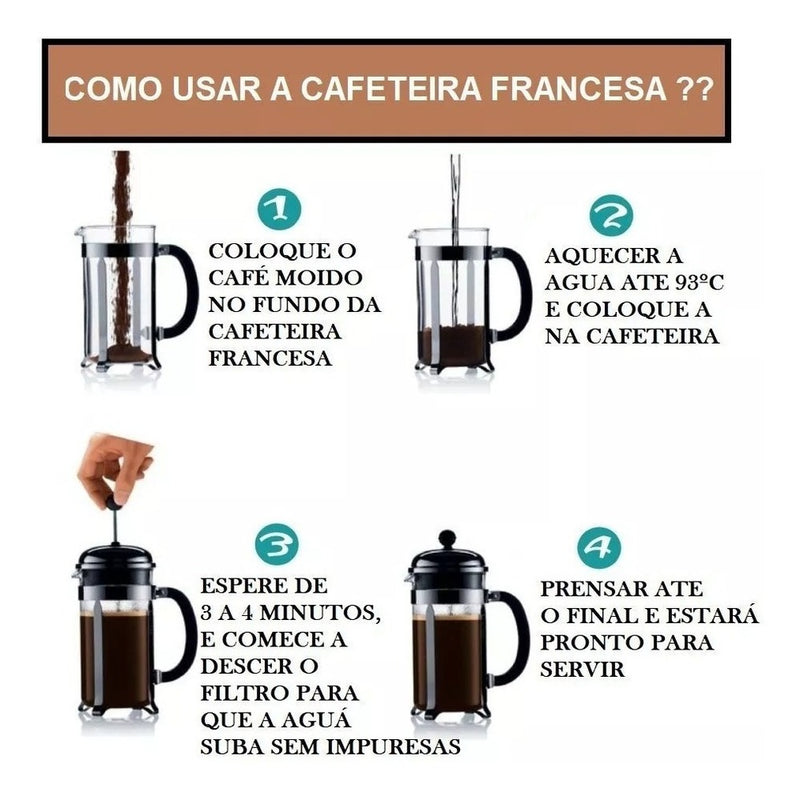 COMO USAR A CAFETEIRA FRANCESA ??

1

COLOQUE O CAFÉ MOIDO NO FUNDO DA CAFETEIRA FRANCESA

2

AQUECER A AGUA ATE 93ºC E COLOQUE A NA CAFETEIRA

3

ESPERE DE 3 A 4 MINUTOS, E COMECE A DESCER O FILTRO PARA QUE A AGUÁ SUBA SEM IMPURESAS

4

PRENSAR ATE O FINAL E ESTARÁ PRONTO PARA SERVIR