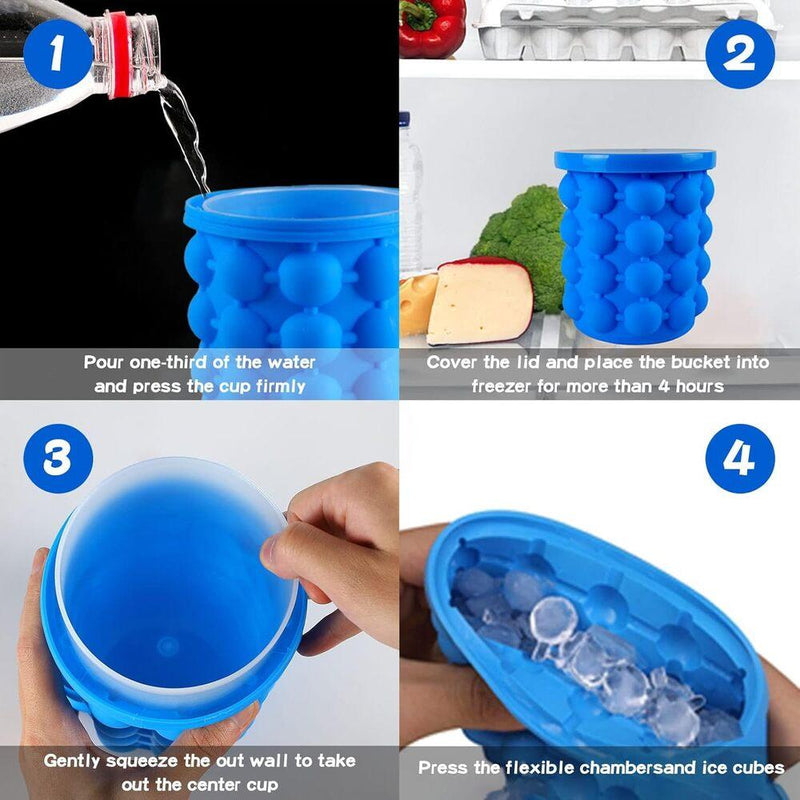 1

Pour one-third of the water and press the cup firmly

2

Cover the lid and place the bucket into freezer for more than 4 hours

3

Gently squeeze the out wall to take out the center cup

4

Press the flexible chambersand ice cubes