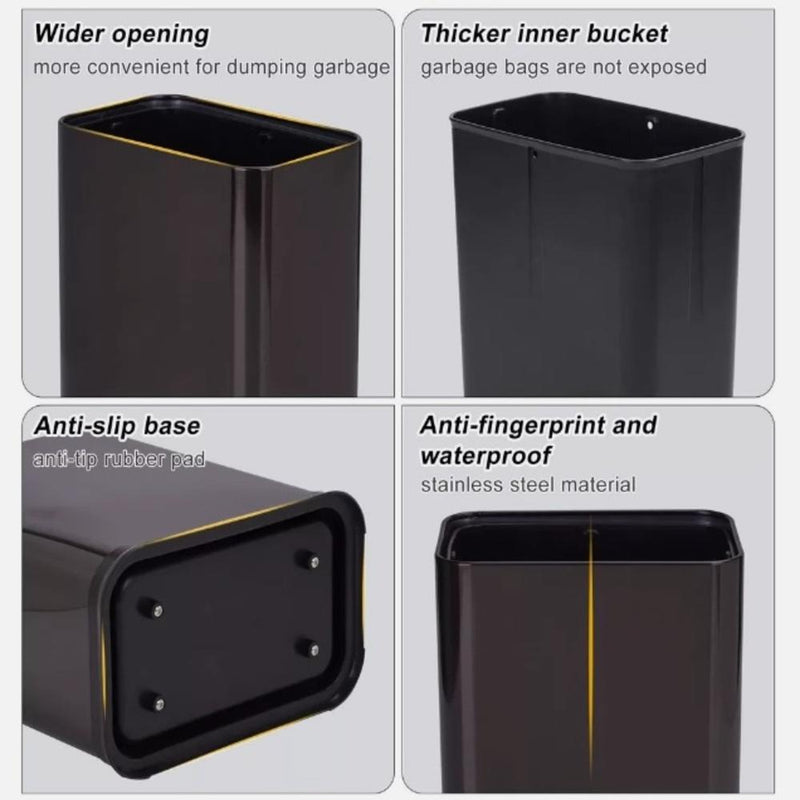 Wider opening
more convenient for dumping garbage

Thicker inner bucket
garbage bags are not exposed

Anti-slip base
anti-tip rubber pad

Anti-fingerprint and waterproof
stainless steel material